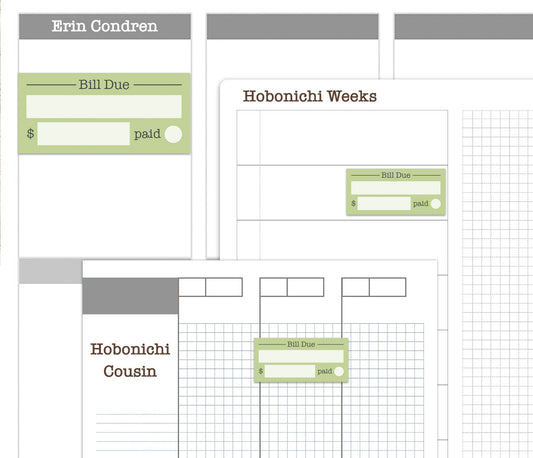 Erin Condren

Bill Due

$

paid

Hobonichi Weeks

Bill Due

$

paid

Hobonichi
Cousin

Bill Due

$

paid